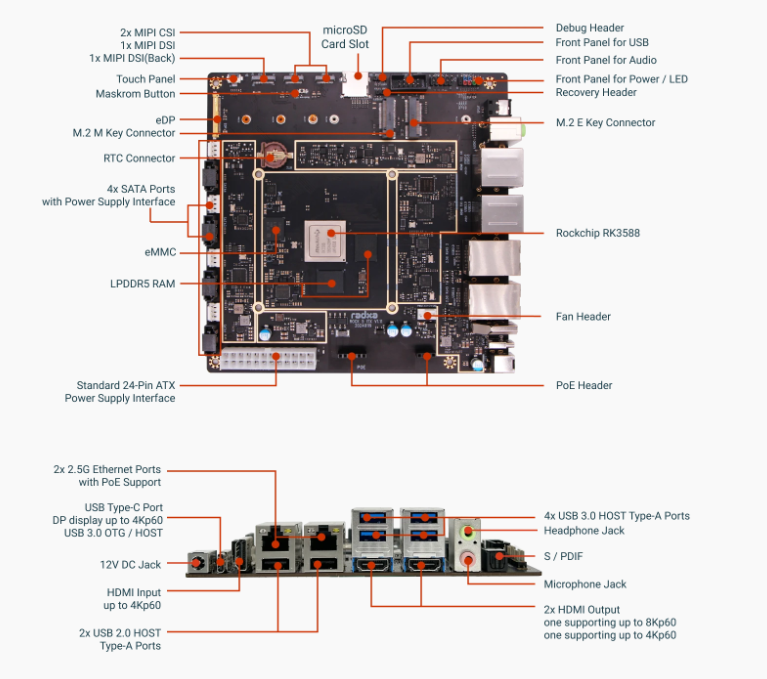 2x MIPI CSI
1x MIPI DSI
1x MIPI DSI(Back)
Touch Panel
Maskrom Button
eDP
M.2 M Key Connector
RTC Connector
4x SATA Ports
with Power Supply Interface
eMMC
LPDDR5 RAM
Standard 24-Pin ATX
Power Supply Interface

microSD
Card Slot

Debug Header
Front Panel for USB
Front Panel for Audio
Front Panel for Power / LED
Recovery Header
M.2 E Key Connector
Rockchip RK3588
Fan Header
PoE Header

radxa

2x 2.5G Ethernet Ports
with PoE Support
USB Type-C Port
DP display up to 4Kp60
USB 3.0 OTG / HOST
12V DC Jack
HDMI Input
up to 4Kp60
2x USB 2.0 HOST
Type-A Ports

4x USB 3.0 HOST Type-A Ports
Headphone Jack
S / PDIF
Microphone Jack
2x HDMI Output
one supporting up to 8Kp60
one supporting up to 4Kp60